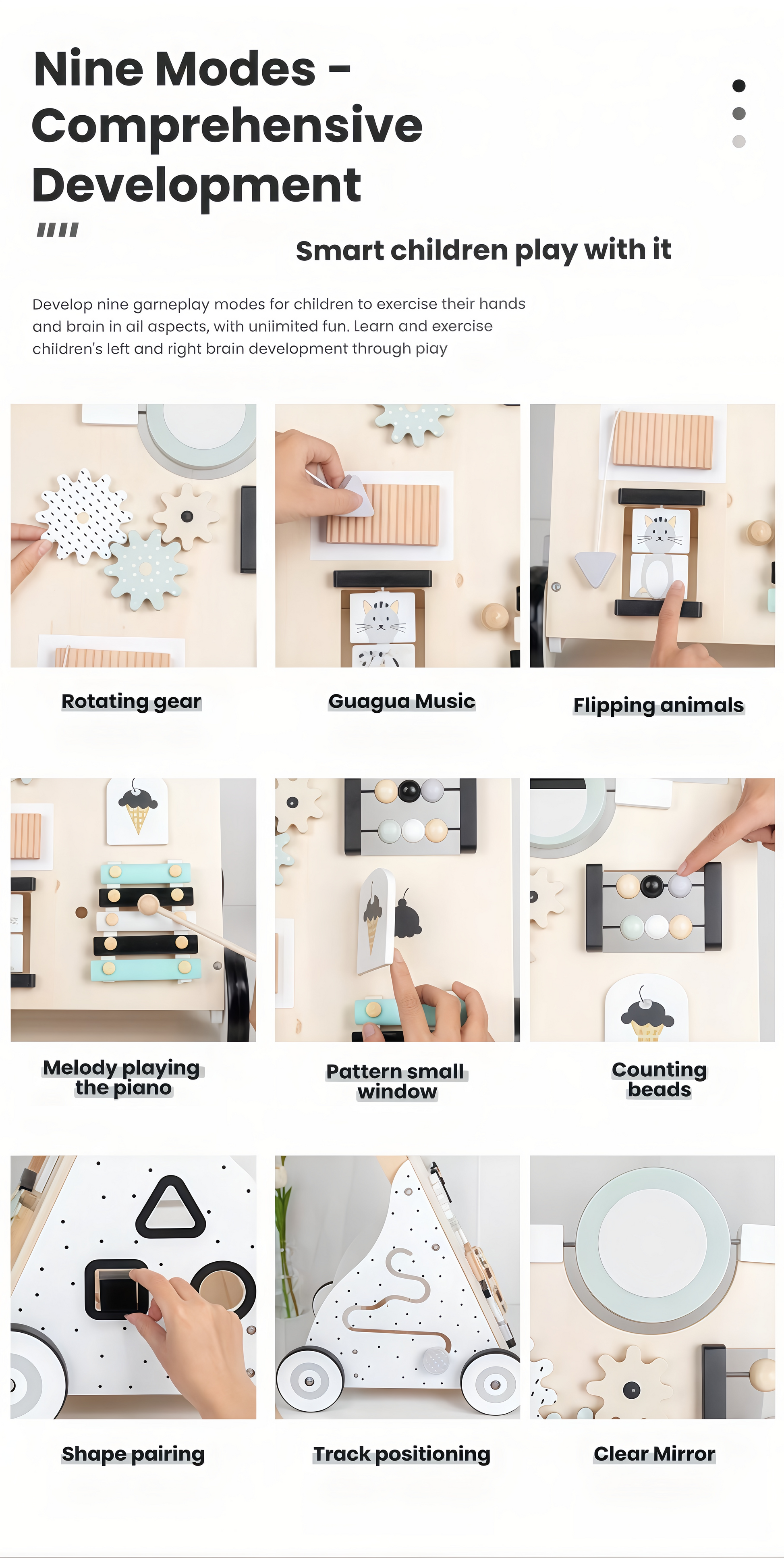 Nine Modes - Comprehensive Development

Smart children play with it

Develop nine garneplay modes for children to exercise their hands and brain in ail aspects, with uniimited fun. Learn and exercise children's left and right brain development through piay

Rotating gear

Guagua Music

Flipping animals

Melody playing the piano

Pattern small window

Counting beads

Shape pairing

Track positioning

Clear Mirror