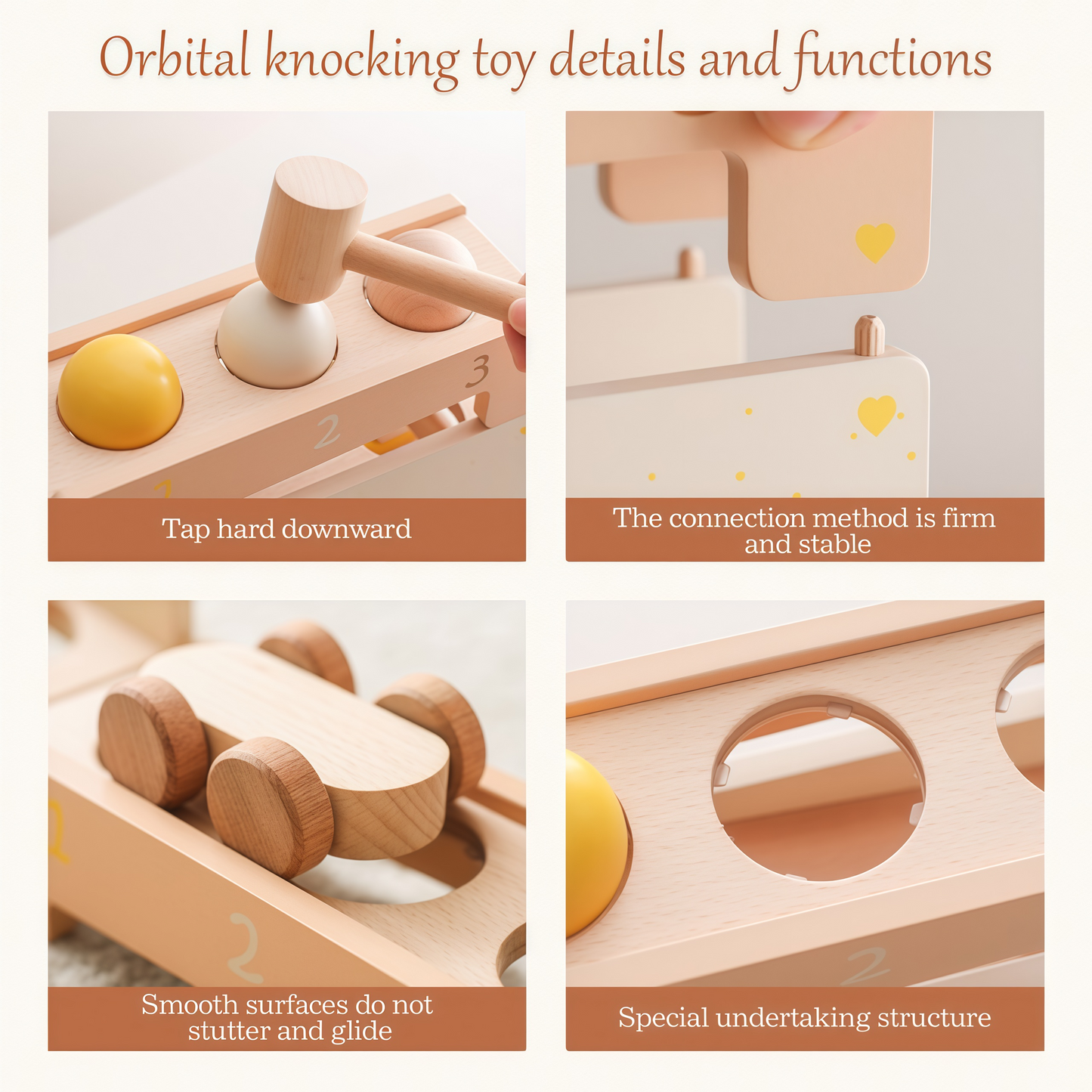 Orbital knocking toy details and functions

3
2

Tap hard downward

The connection method is firm and stable

2

Smooth surfaces do not stutter and glide

2

Special undertaking structure